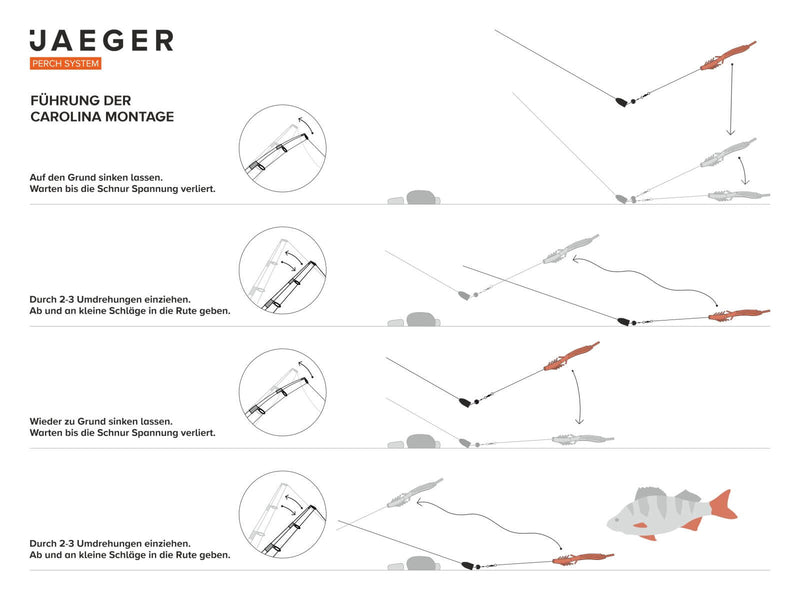 JAEGER
PERCH SYSTEM

FÜHRUNG DER CAROLINA MONTAGE

Auf den Grund sinken lassen.
Warten bis die Schnur Spannung verliert.

Durch 2-3 Umdrehungen einziehen.
Ab und an kleine Schläge in die Rute geben.

Wieder zu Grund sinken lassen.
Warten bis die Schnur Spannung verliert.

Durch 2-3 Umdrehungen einziehen.
Ab und an kleine Schläge in die Rute geben.