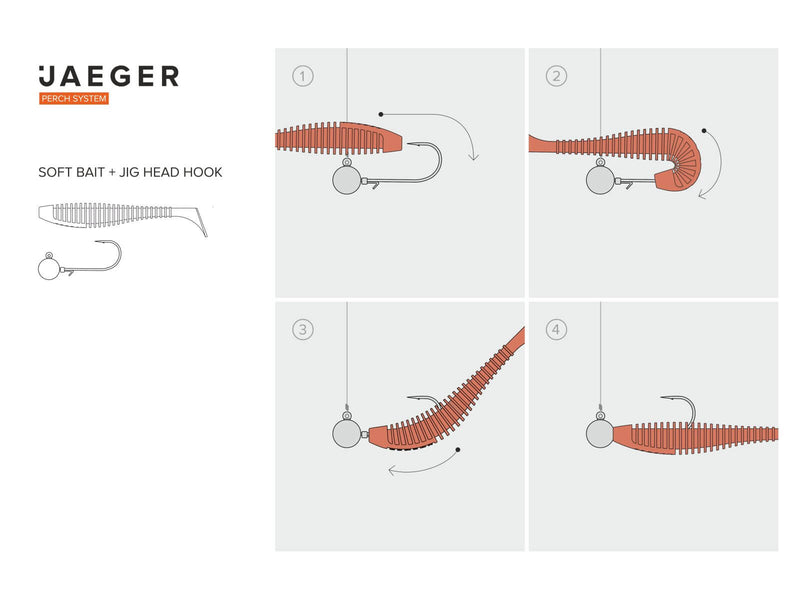 JAEGER
PERCH SYSTEM

SOFT BAIT + JIG HEAD HOOK

1

2

3

4